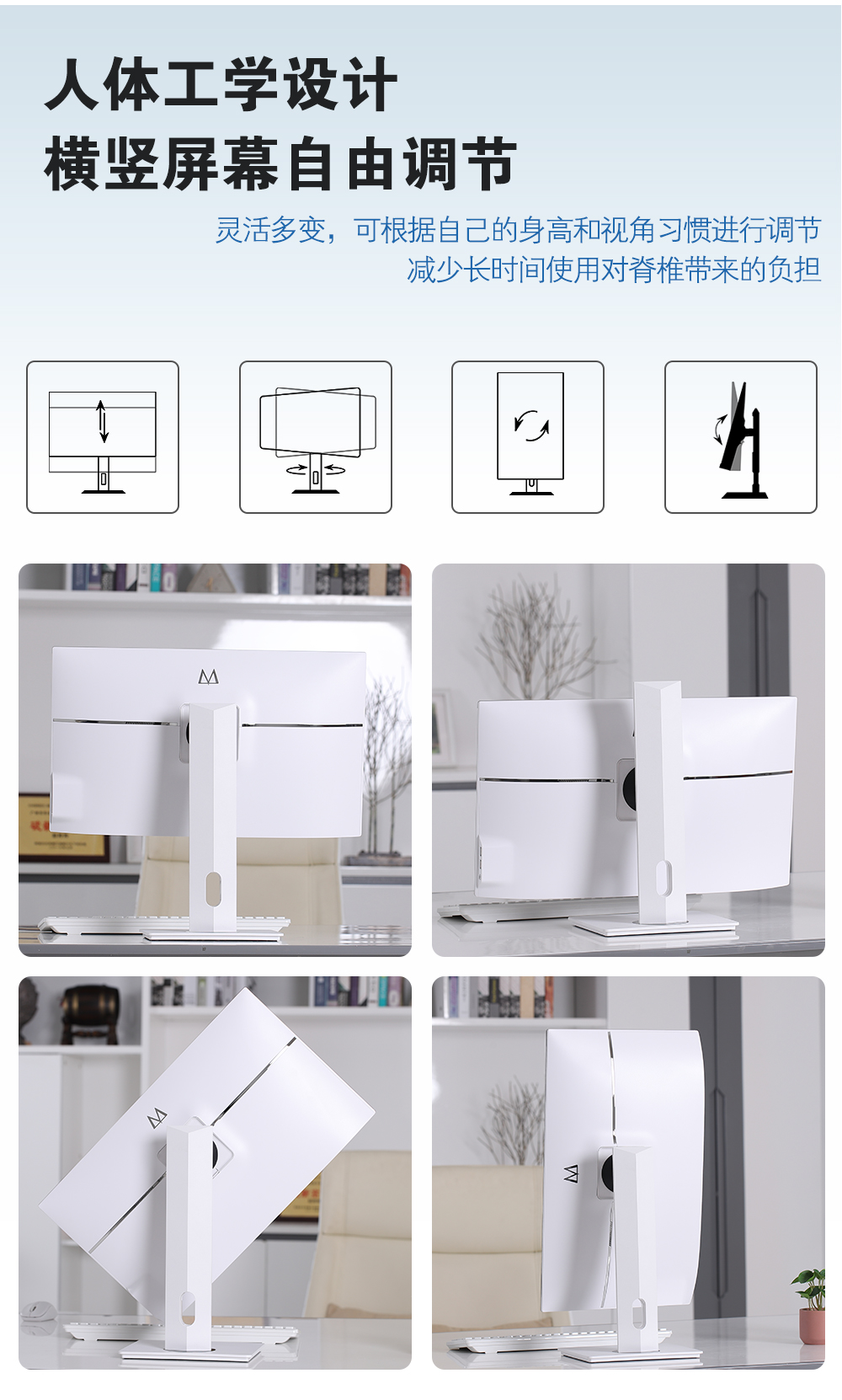 人体工学设计
横竖屏幕自由调节

灵活多变，可根据自己的身高和视角习惯进行调节
减少长时间使用对脊椎带来的负担