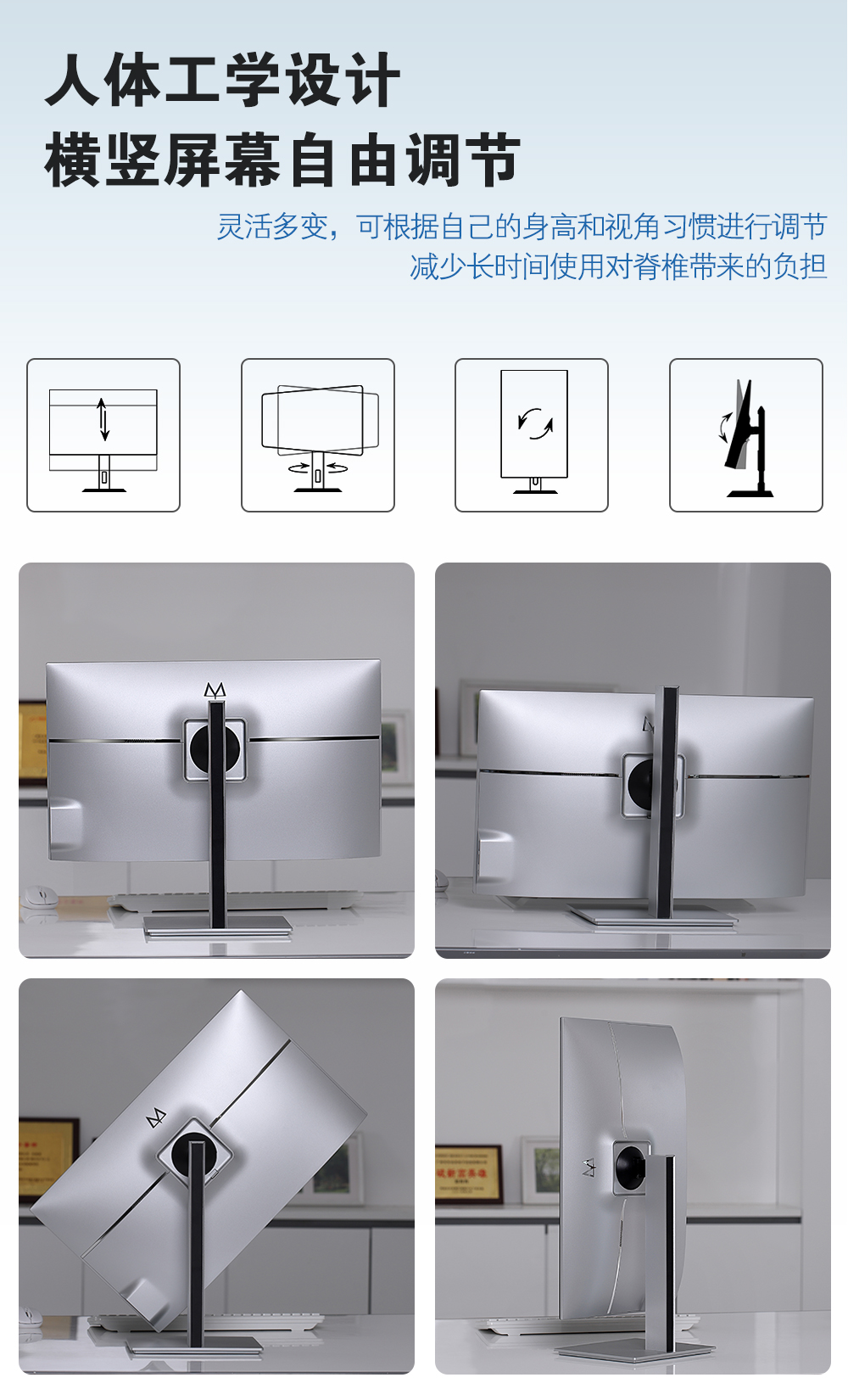 人体工学设计
横竖屏幕自由调节

灵活多变，可根据自己的身高和视角习惯进行调节
减少长时间使用对脊椎带来的负担